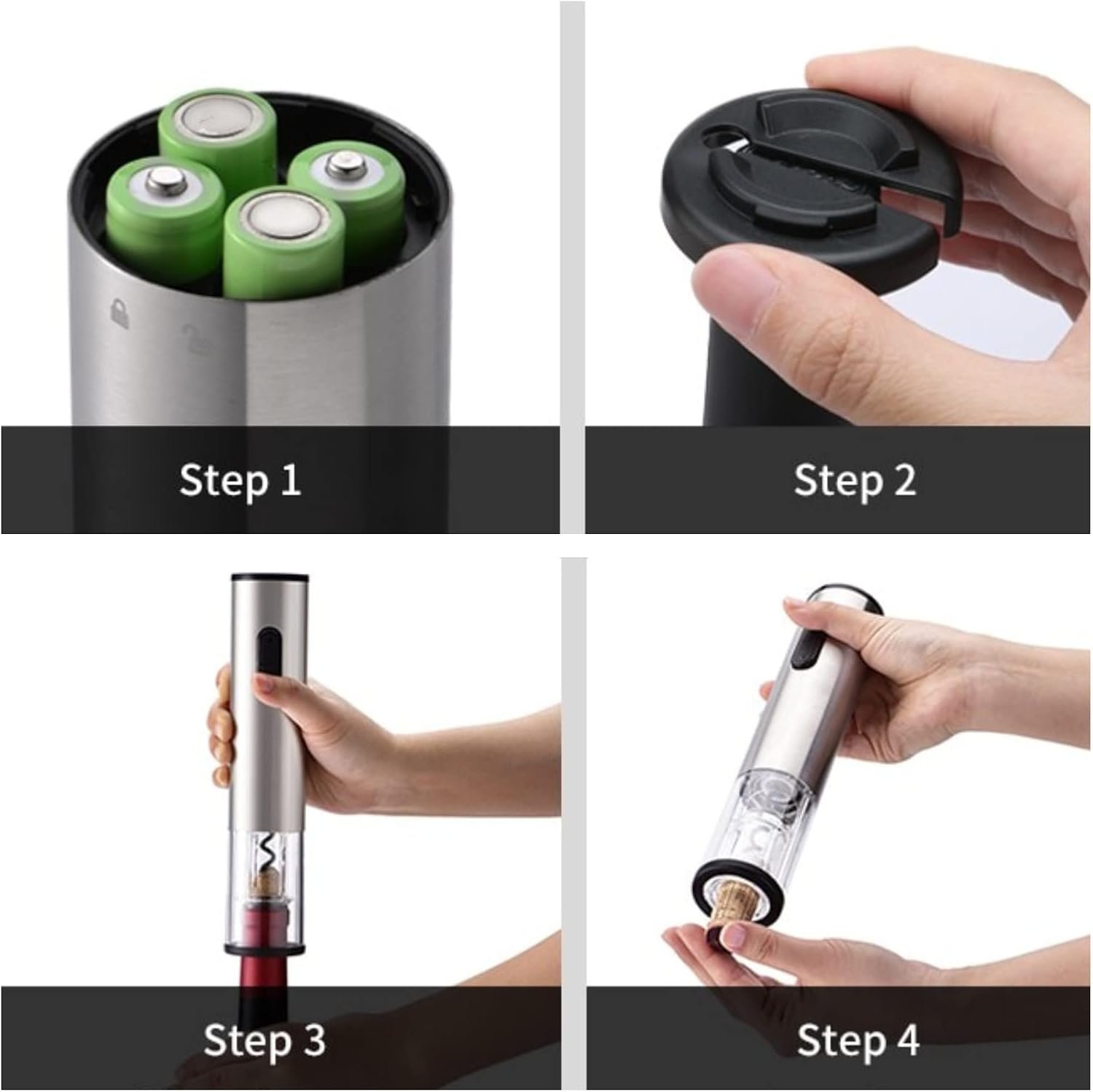 Step 1

Step 2

Step 3

Step 4