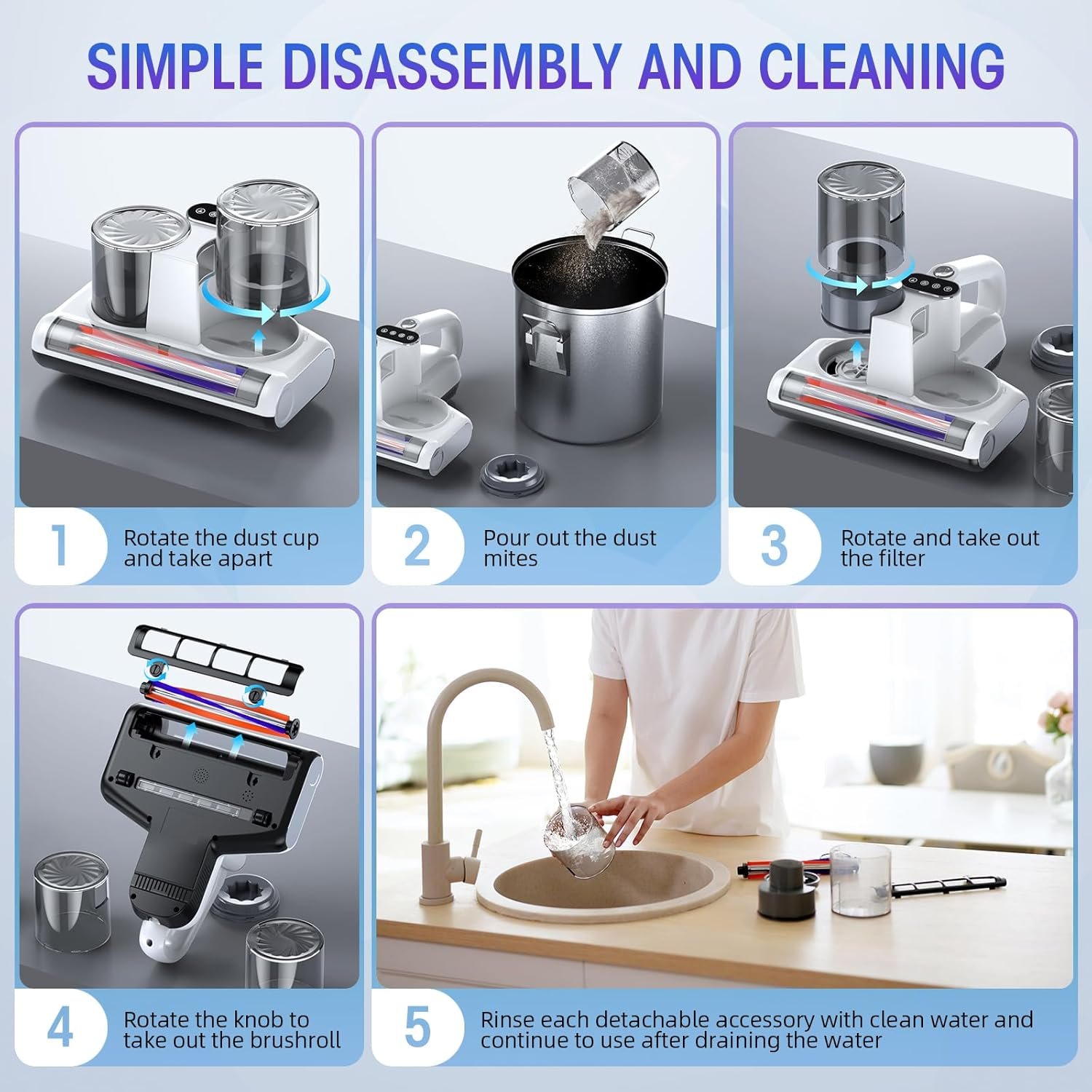 SIMPLE DISASSEMBLY AND CLEANING

1 Rotate the dust cup and take apart

2 Pour out the dust mites

3 Rotate and take out the filter

4 Rotate the knob to take out the brushroll

5 Rinse each detachable accessory with clean water and continue to use after draining the water